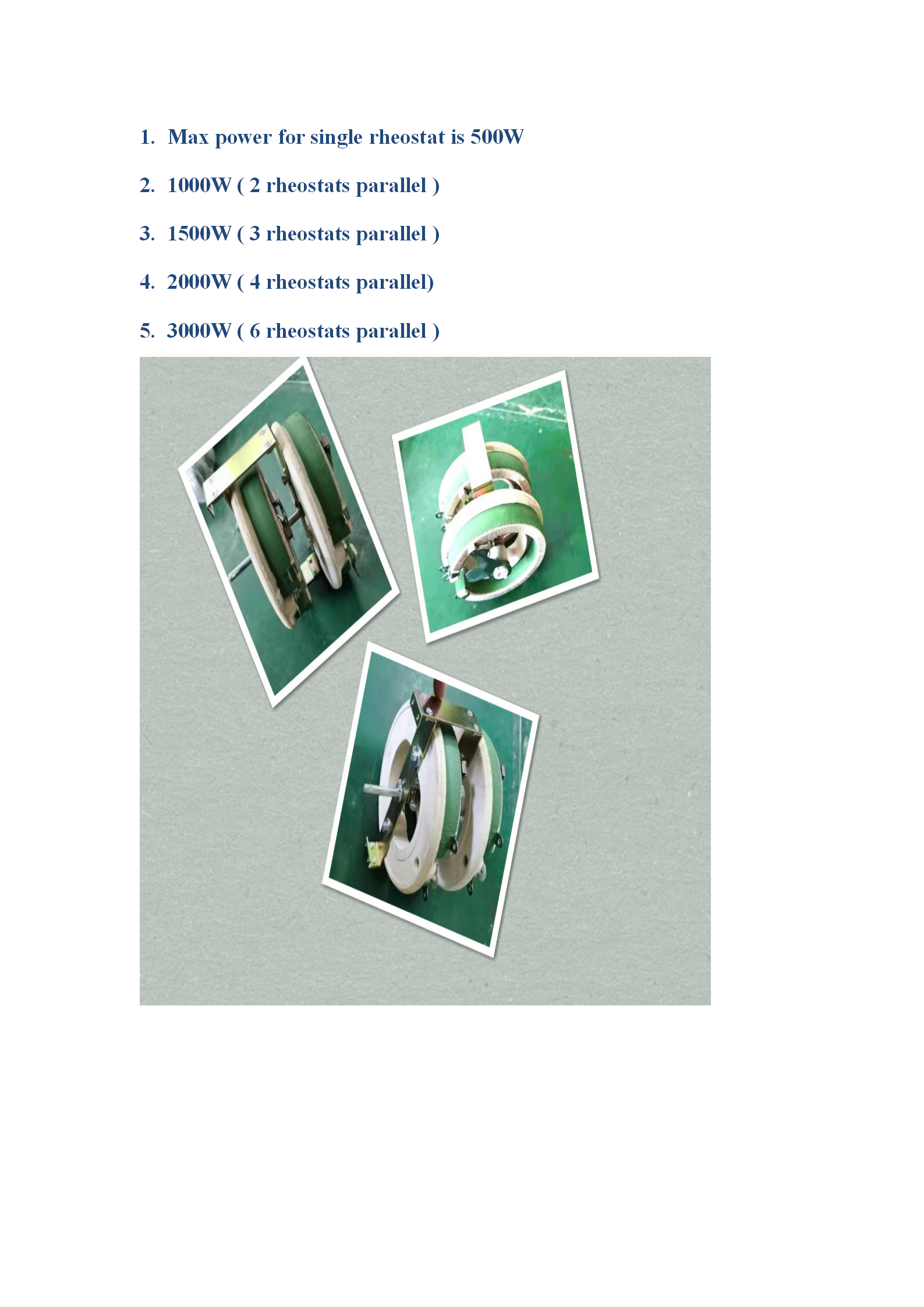 1. Max power for single rheostat is 500W

2. 1000W ( 2 rheostats parallel )

3. 1500W ( 3 rheostats parallel )

4. 2000W ( 4 rheostats parallel)

5. 3000W ( 6 rheostats parallel )