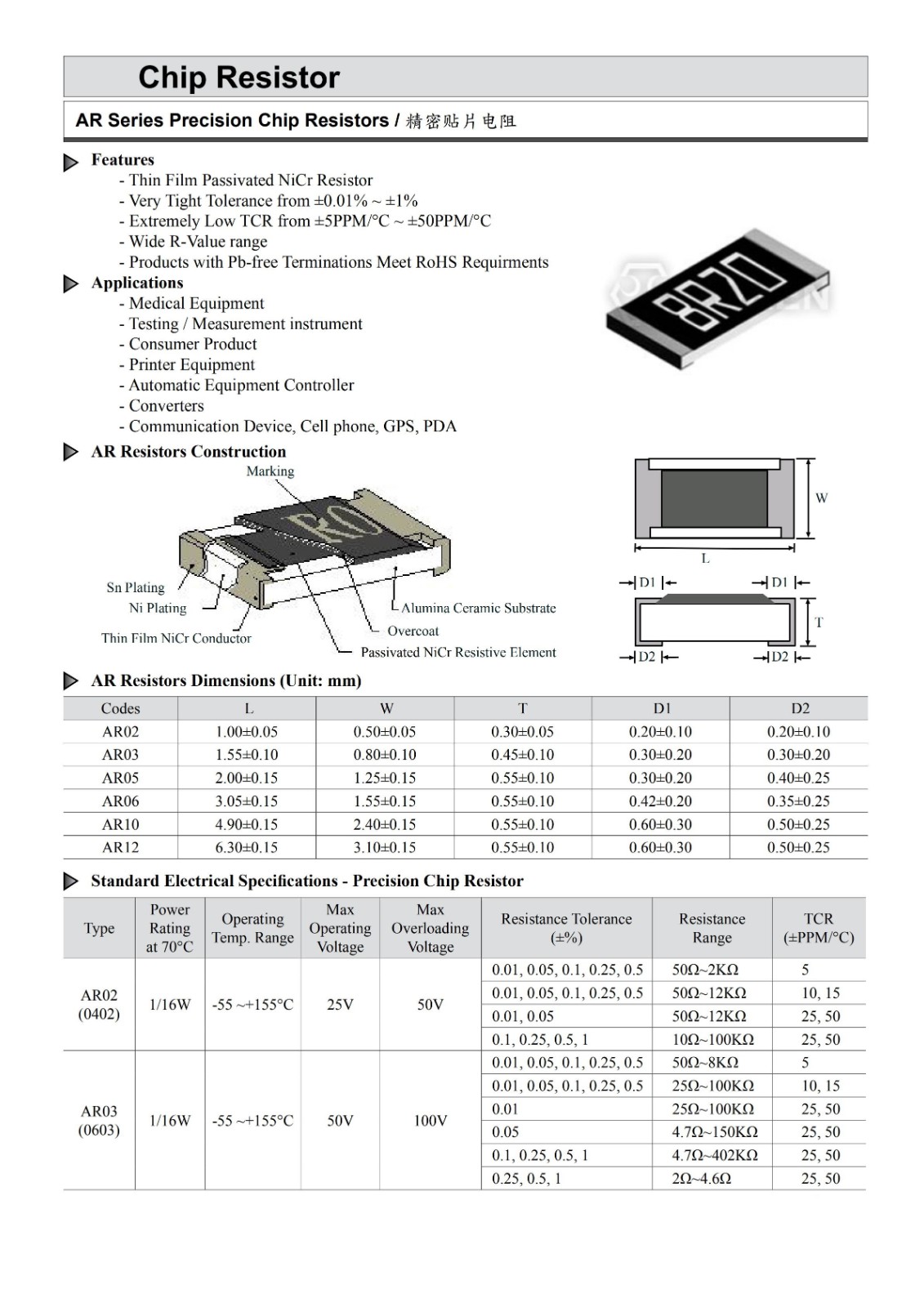 Chip Resistor

AR Series Precision Chip Resistors / 精密贴片电阻

Features
- Thin Film Passivated NiCr Resistor
- Very Tight Tolerance from ±0.01% ~ ±1%
- Extremely Low TCR from ±5PPM/°C ~ ±50PPM/°C
- Wide R-Value range
- Products with Pb-free Terminations Meet RoHS Requirments

Applications
- Medical Equipment
- Testing / Measurement instrument
- Consumer Product
- Printer Equipment
- Automatic Equipment Controller
- Converters
- Communication Device, Cell phone, GPS, PDA

8R20

AR Resistors Construction

Marking
R0
Sn Plating
Ni Plating
Thin Film NiCr Conductor
Alumina Ceramic Substrate
Overcoat
Passivated NiCr Resistive Element

W
L
D1 D1
T
D2 D2

AR Resistors Dimensions (Unit: mm)

| Codes | L | W | T | D1 | D2 |
|---|---|---|---|---|---|
| AR02 | 1.00±0.05 | 0.50±0.05 | 0.30±0.05 | 0.20±0.10 | 0.20±0.10 |
| AR03 | 1.55±0.10 | 0.80±0.10 | 0.45±0.10 | 0.30±0.20 | 0.30±0.20 |
| AR05 | 2.00±0.15 | 1.25±0.15 | 0.55±0.10 | 0.30±0.20 | 0.40±0.25 |
| AR06 | 3.05±0.15 | 1.55±0.15 | 0.55±0.10 | 0.42±0.20 | 0.35±0.25 |
| AR10 | 4.90±0.15 | 2.40±0.15 | 0.55±0.10 | 0.60±0.30 | 0.50±0.25 |
| AR12 | 6.30±0.15 | 3.10±0.15 | 0.55±0.10 | 0.60±0.30 | 0.50±0.25 |

Standard Electrical Specifications - Precision Chip Resistor

| Type | Power Rating at 70°C | Operating Temp. Range | Max Operating Voltage | Max Overloading Voltage | Resistance Tolerance (±%) | Resistance Range | TCR (±PPM/°C) |
|---|---|---|---|---|---|---|---|
| AR02 (0402) | 1/16W | -55 ~+155°C | 25V | 50V | 0.01, 0.05, 0.1, 0.25, 0.5 | 50Ω~2KΩ | 5 |
| | | | | | 0.01, 0.05, 0.1, 0.25, 0.5 | 50Ω~12KΩ | 10, 15 |
| | | | | | 0.01, 0.05 | 50Ω~12KΩ | 25, 50 |
| | | | | | 0.1, 0.25, 0.5, 1 | 10Ω~100KΩ | 25, 50 |
| AR03 (0603) | 1/16W | -55 ~+155°C | 50V | 100V | 0.01, 0.05, 0.1, 0.25, 0.5 | 50Ω~8KΩ | 5 |
| | | | | | 0.01, 0.05, 0.1, 0.25, 0.5 | 25Ω~100KΩ | 10, 15 |
| | | | | | 0.01 | 25Ω~100KΩ | 25, 50 |
| | | | | | 0.05 | 4.7Ω~150KΩ | 25, 50 |
| | | | | | 0.1, 0.25, 0.5, 1 | 4.7Ω~402KΩ | 25, 50 |
| | | | | | 0.25, 0.5, 1 | 2Ω~4.6Ω | 25, 50 |